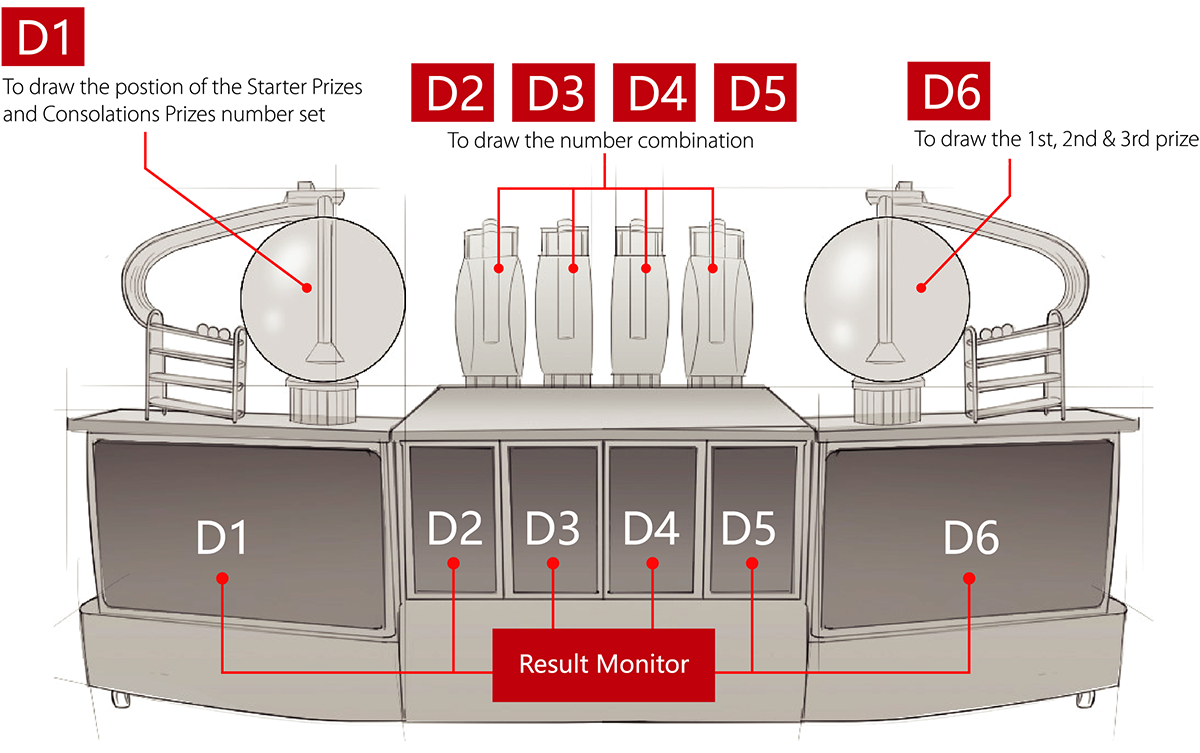 D1
To draw the postion of the Starter Prizes and Consolations Prizes number set

D2 D3 D4 D5
To draw the number combination

D6
To draw the 1st, 2nd & 3rd prize

D1
D2
D3
D4
D5
D6

Result Monitor